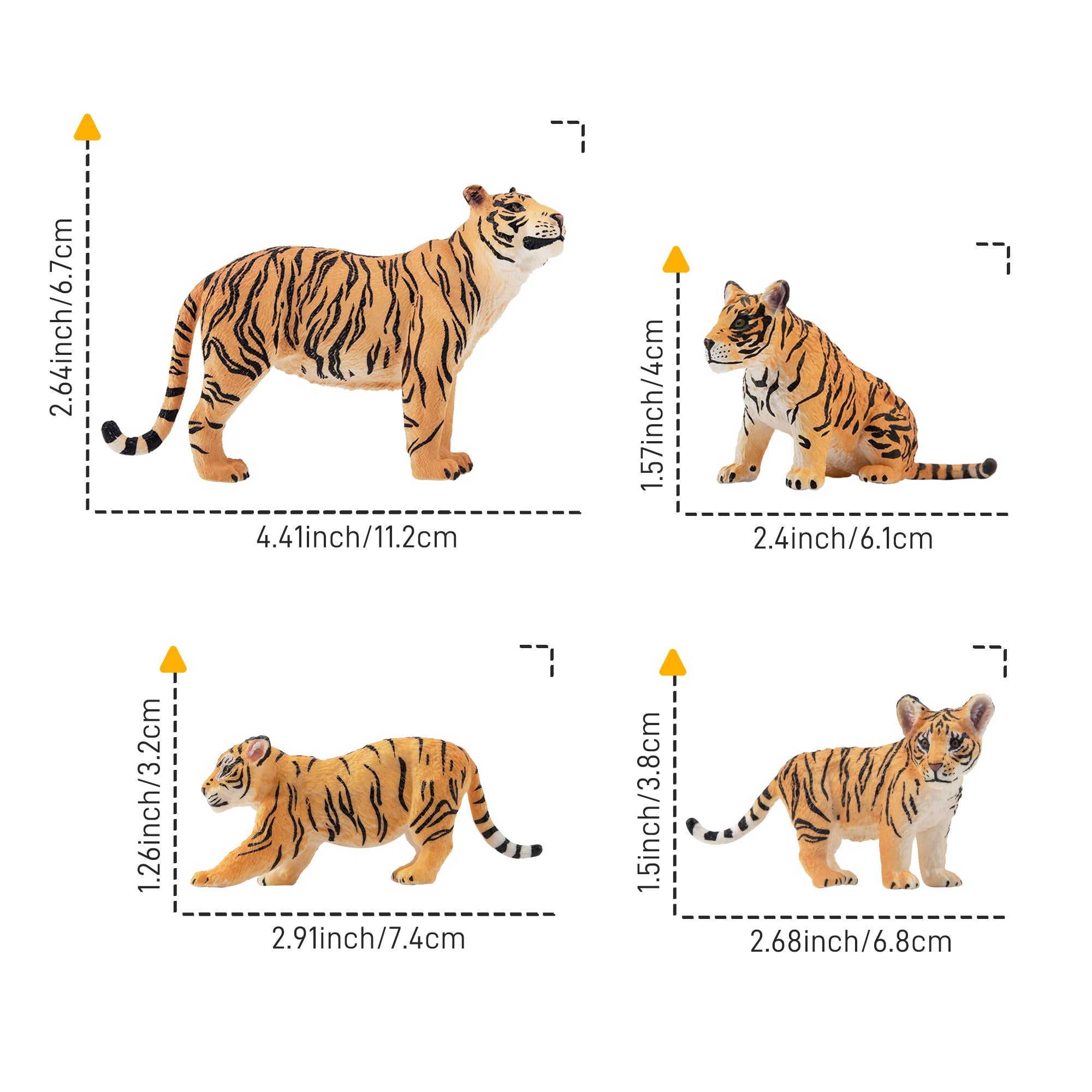 2.64inch/6.7cm

4.41inch/11.2cm

1.57inch/4cm

2.4inch/6.1cm

1.26inch/3.2cm

2.91inch/7.4cm

1.5inch/3.8cm

2.68inch/6.8cm