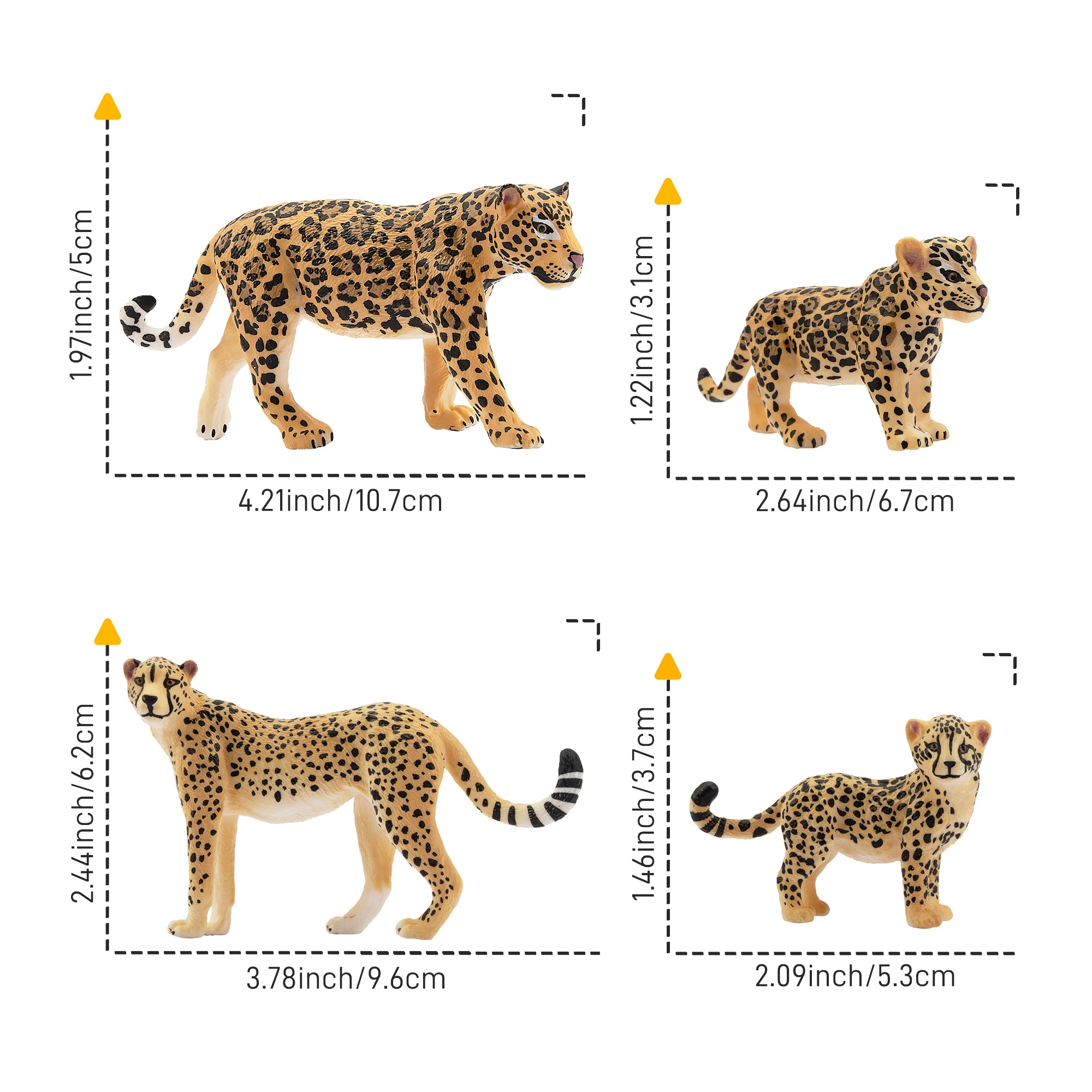 1.97inch/5cm

4.21inch/10.7cm

1.22inch/3.1cm

2.64inch/6.7cm

2.44inch/6.2cm

3.78inch/9.6cm

1.46inch/3.7cm

2.09inch/5.3cm