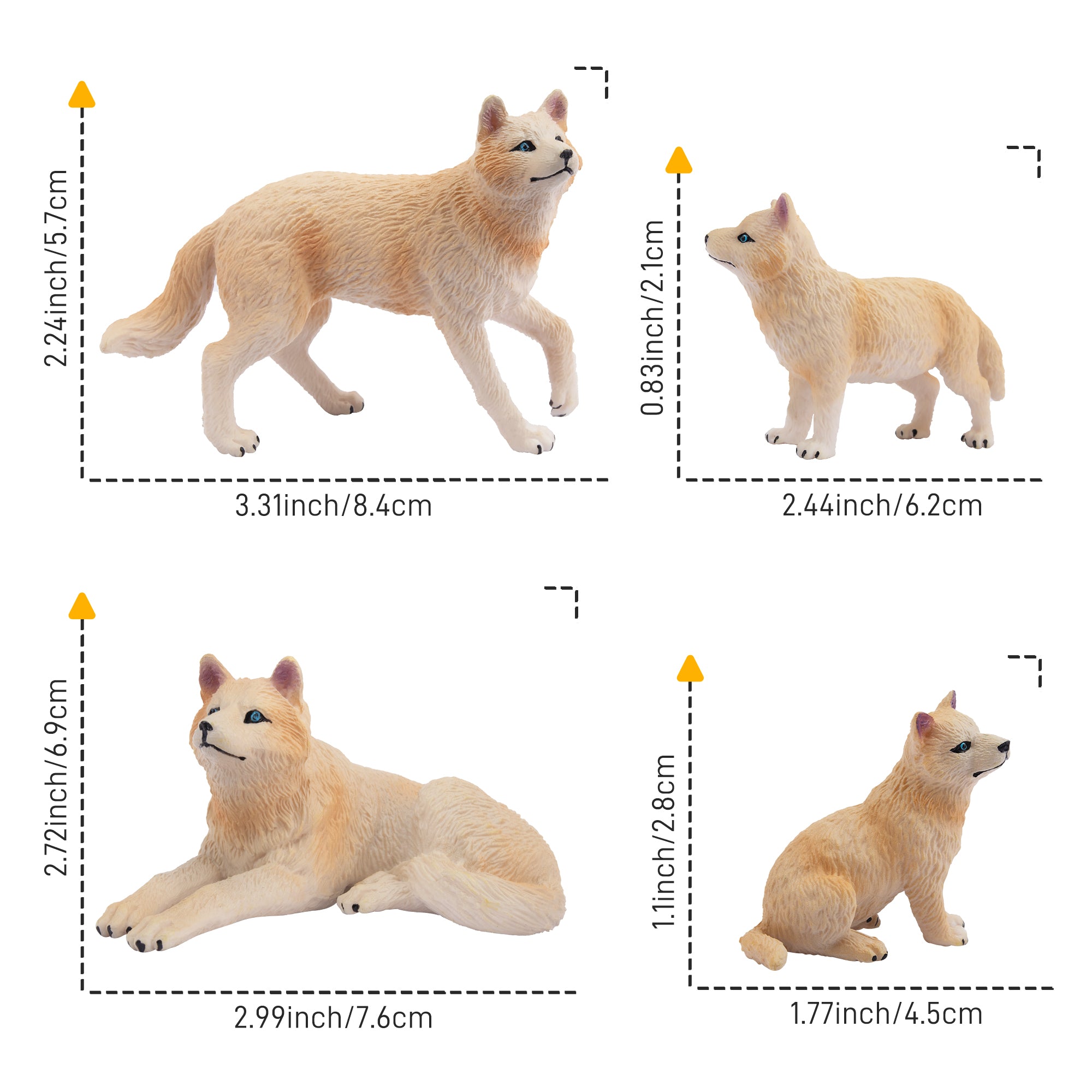 2.24inch/5.7cm

3.31inch/8.4cm

0.83inch/2.1cm

2.44inch/6.2cm

2.72inch/6.9cm

2.99inch/7.6cm

1.1inch/2.8cm

1.77inch/4.5cm