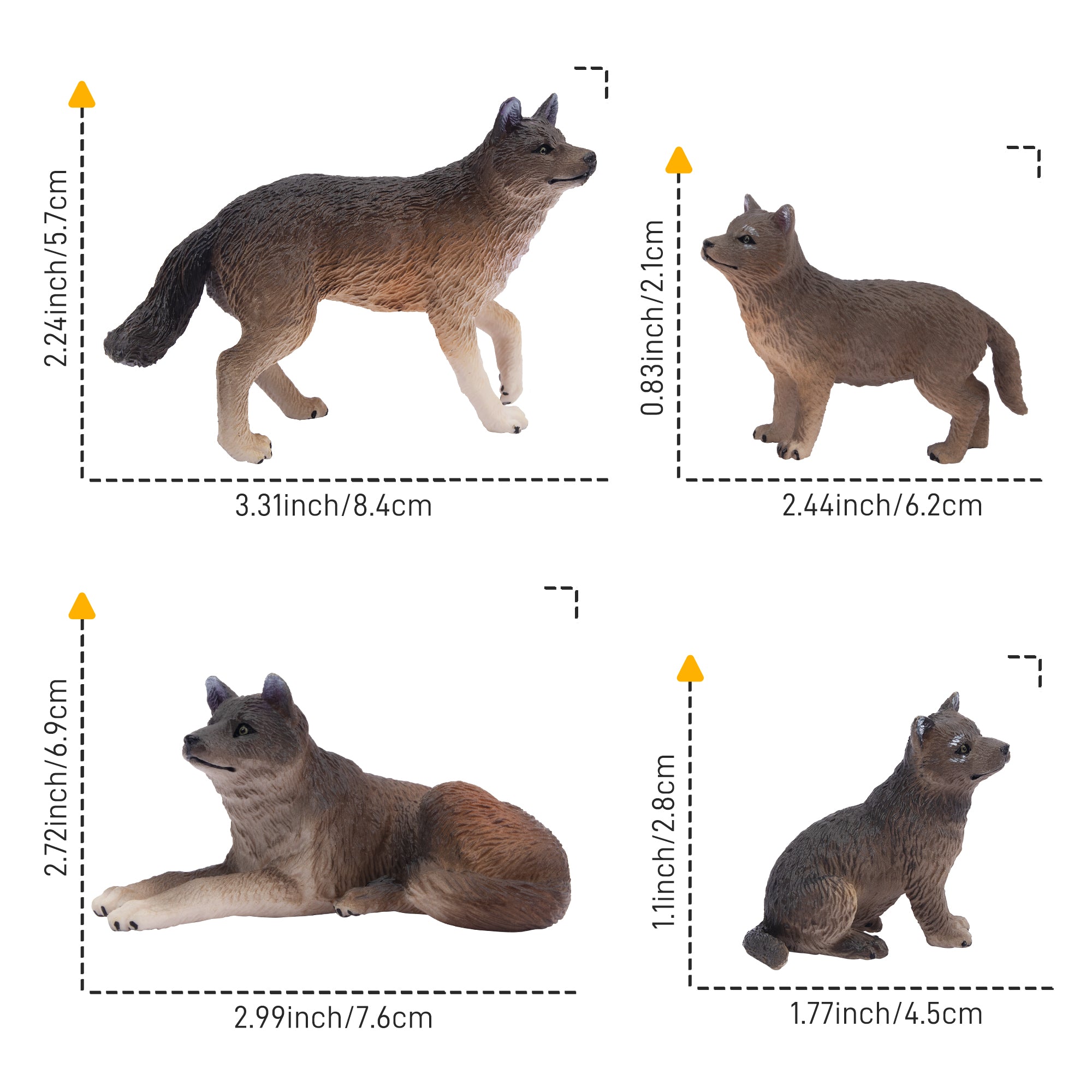 2.24inch/5.7cm

3.31inch/8.4cm

0.83inch/2.1cm

2.44inch/6.2cm

2.72inch/6.9cm

2.99inch/7.6cm

1.1inch/2.8cm

1.77inch/4.5cm