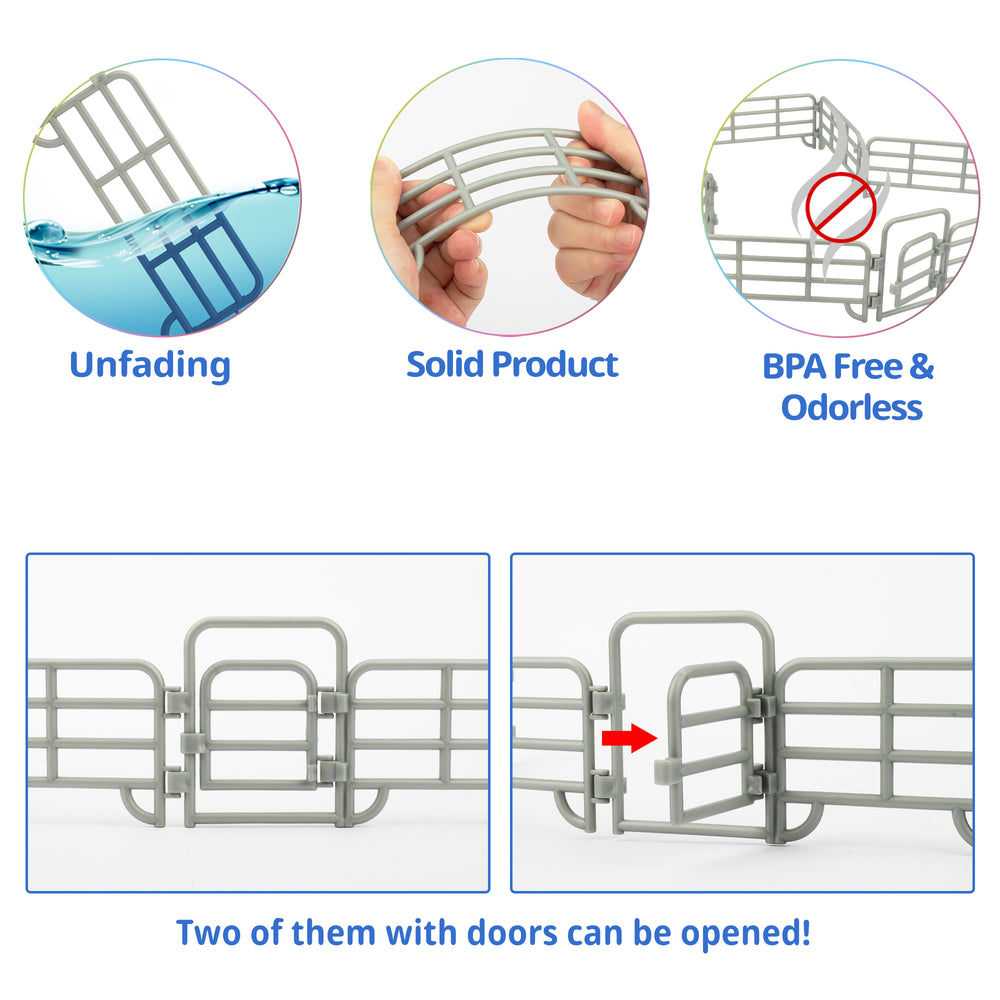 Unfading

Solid Product

BPA Free & Odorless

Two of them with doors can be opened!