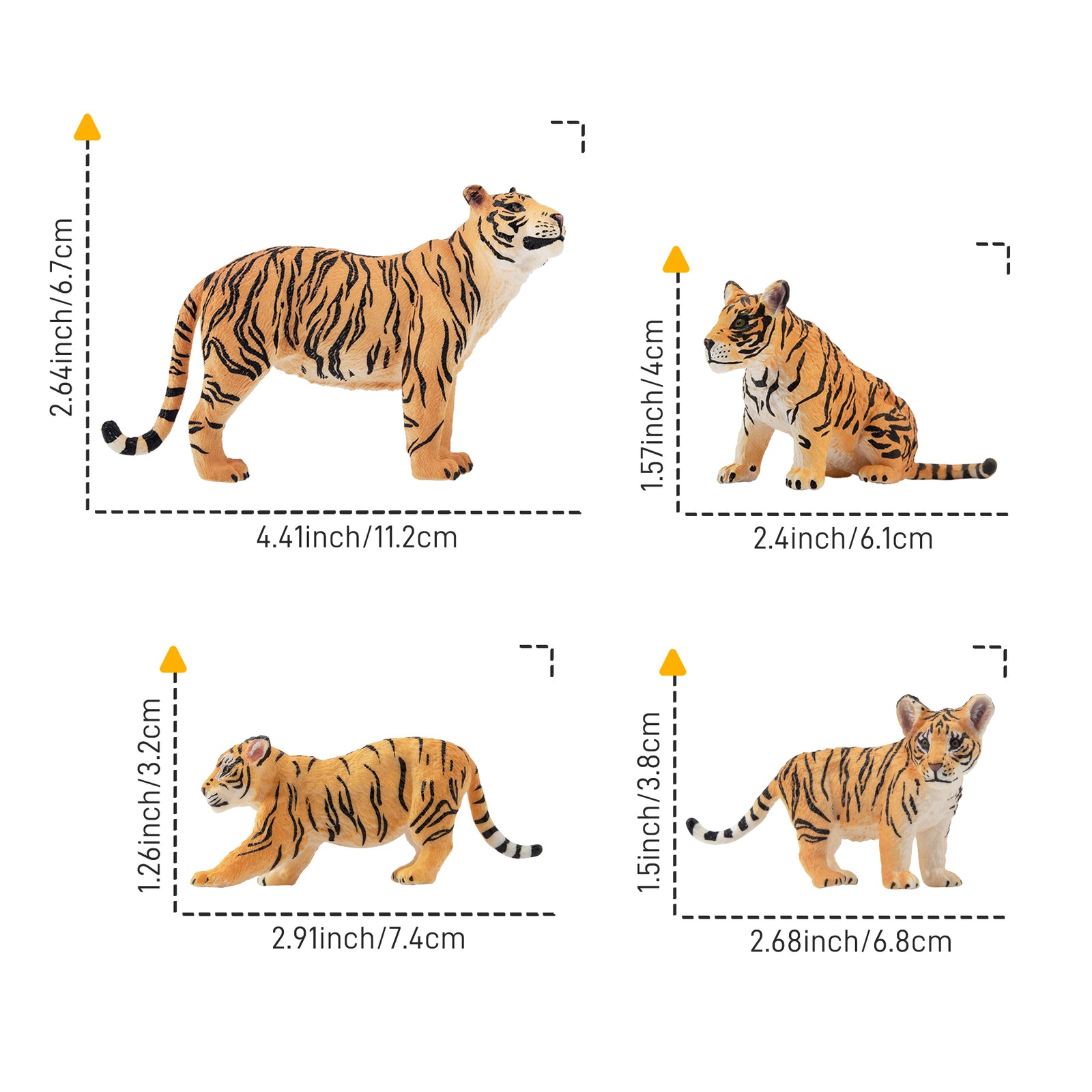 2.64inch/6.7cm
4.41inch/11.2cm

1.57inch/4cm
2.4inch/6.1cm

1.26inch/3.2cm
2.91inch/7.4cm

1.5inch/3.8cm
2.68inch/6.8cm