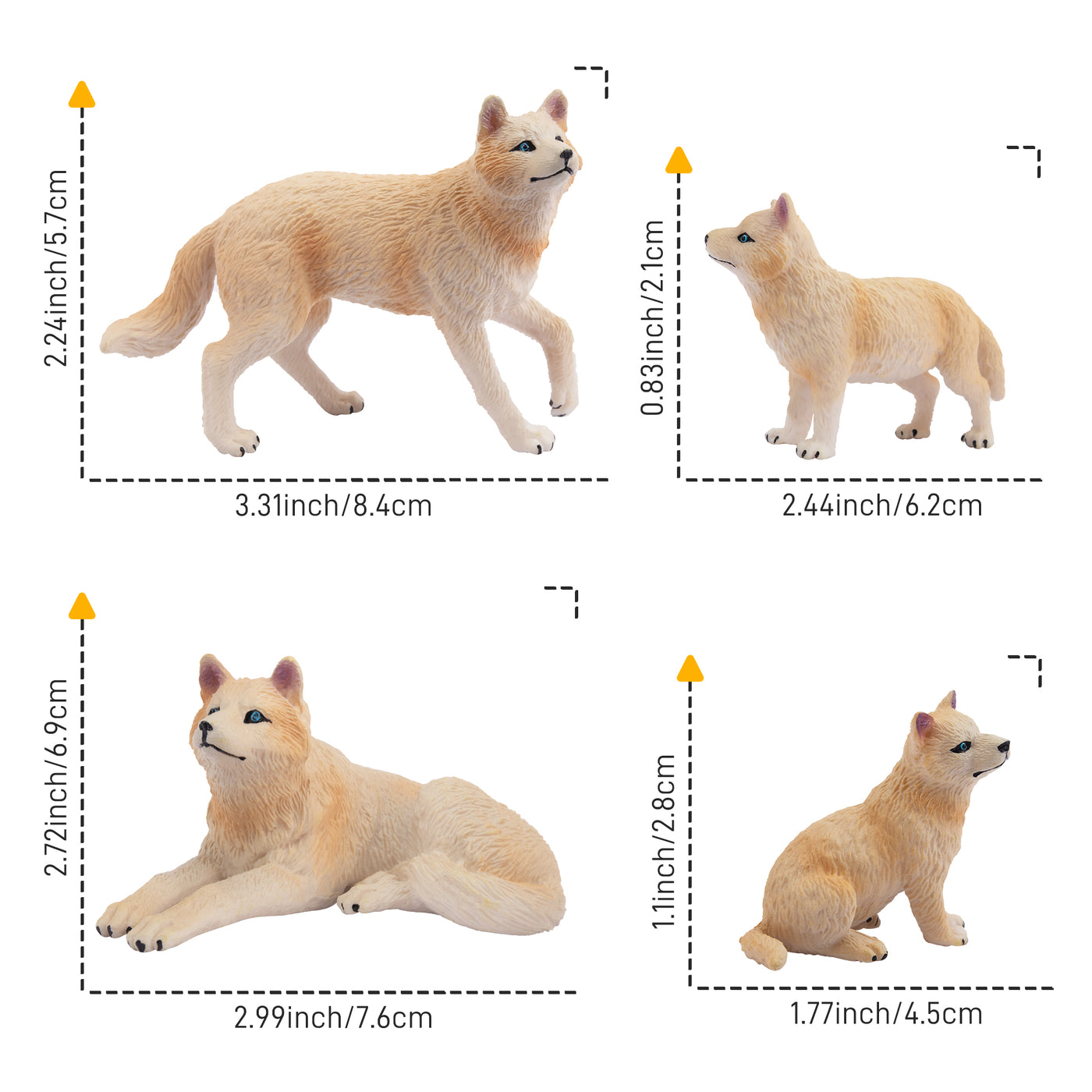 2.24inch/5.7cm

3.31inch/8.4cm

0.83inch/2.1cm

2.44inch/6.2cm

2.72inch/6.9cm

2.99inch/7.6cm

1.1inch/2.8cm

1.77inch/4.5cm