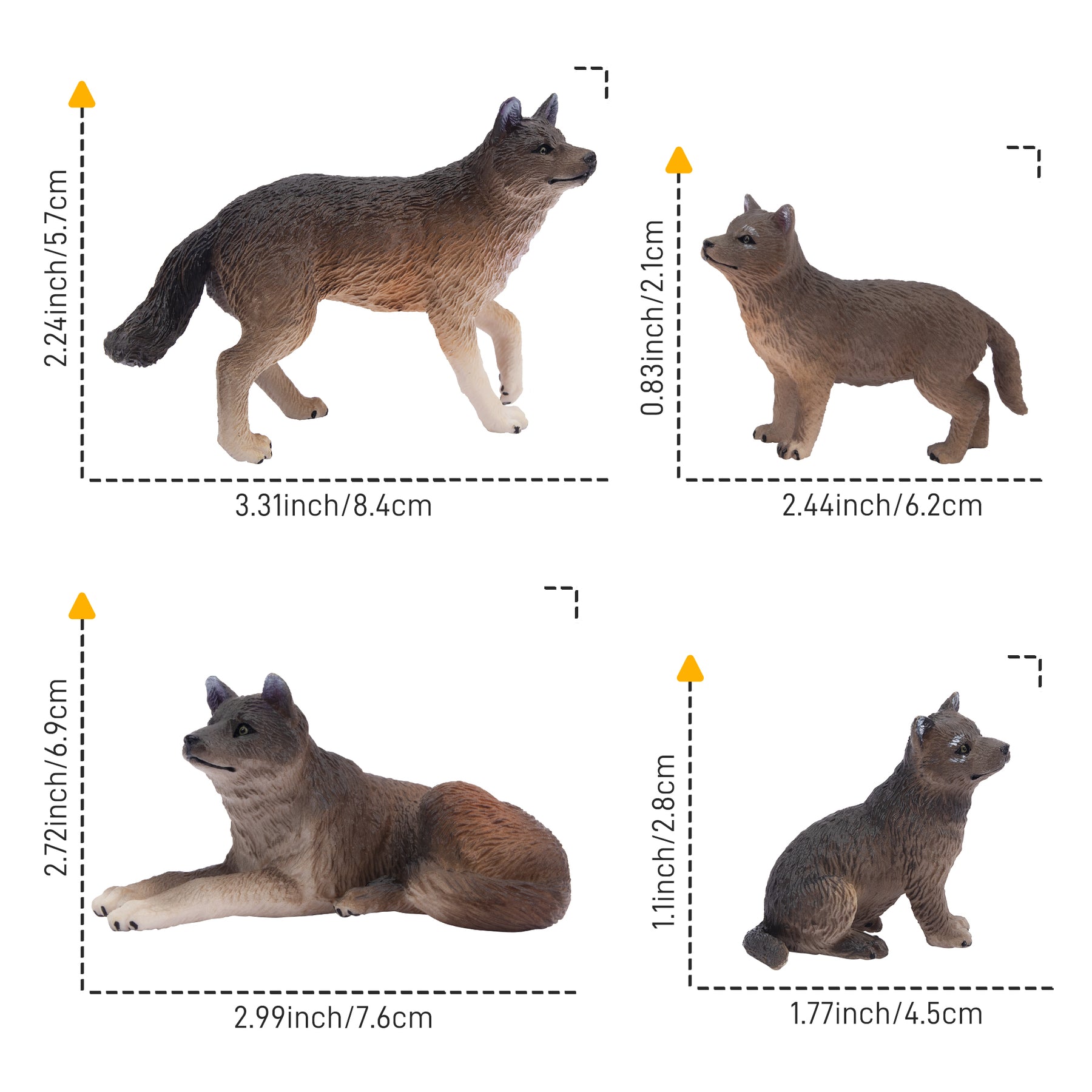 2.24inch/5.7cm

3.31inch/8.4cm

0.83inch/2.1cm

2.44inch/6.2cm

2.72inch/6.9cm

2.99inch/7.6cm

1.1inch/2.8cm

1.77inch/4.5cm